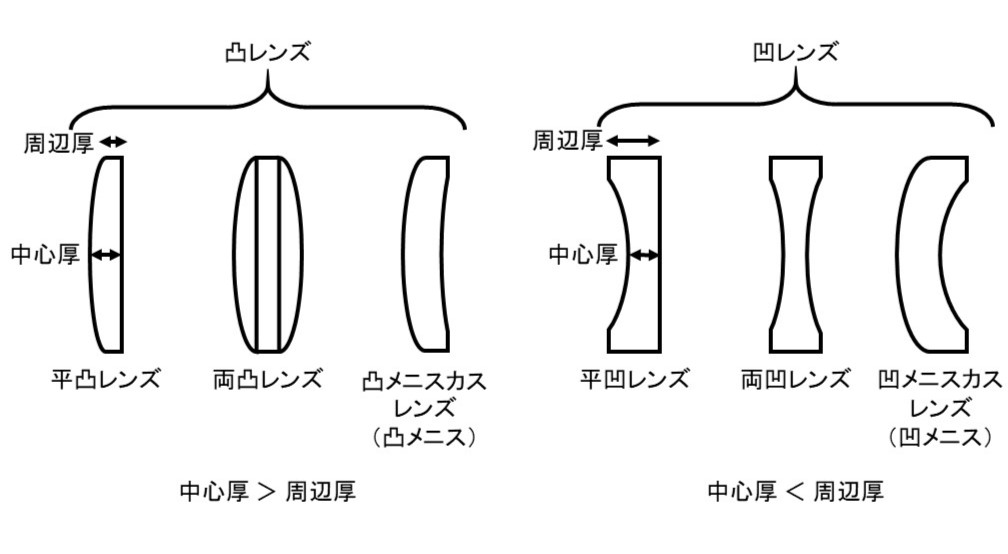 凸レンズ

周辺厚

中心厚

平凸レンズ

両凸レンズ

凸メニスカスレンズ（凸メニス）

中心厚 > 周辺厚

凹レンズ

周辺厚

中心厚

平凹レンズ

両凹レンズ

凹メニスカスレンズ（凹メニス）

中心厚 < 周辺厚